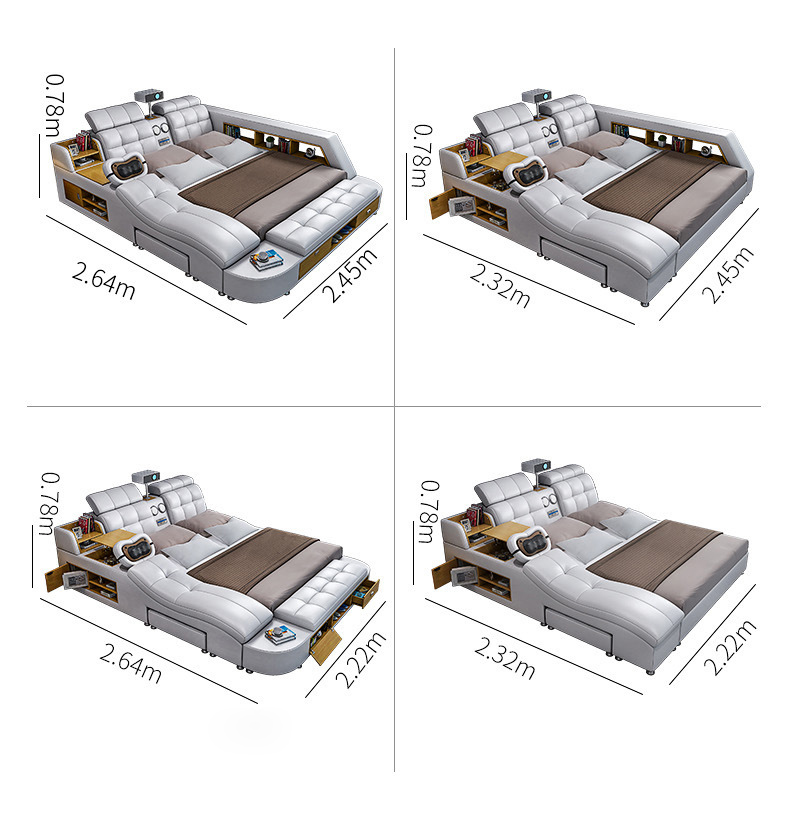 0.78m
2.64m
2.45m

0.78m
2.32m
2.45m

0.78m
2.64m
2.22m

0.78m
2.32m
2.22m