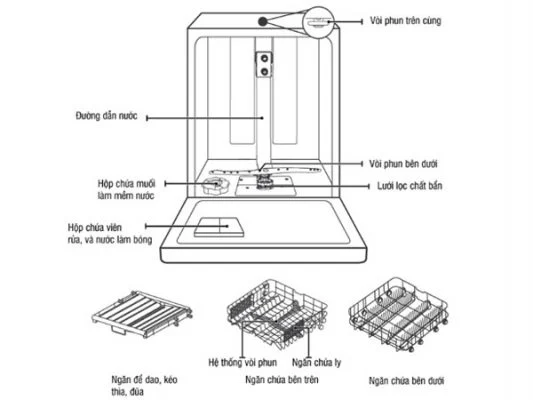 Vòi phun trên cùng

Đường dẫn nước

Vòi phun bên dưới

Hộp chứa muối làm mềm nước

Lưới lọc chất bẩn

Hộp chứa viên rửa, và nước làm bóng

Hệ thống vòi phun

Ngăn chứa ly

Ngăn để dao, kéo thìa, đũa

Ngăn chứa bên trên

Ngăn chứa bên dưới