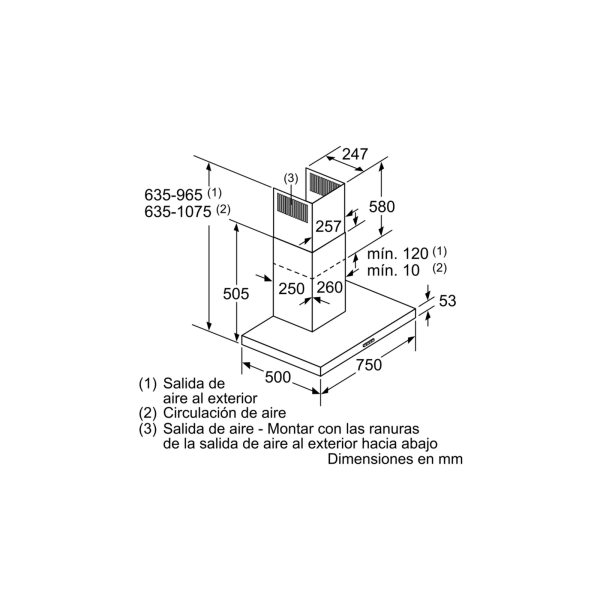 247
(3)
635-965 (1)
635-1075 (2)
580
257
mín. 120 (1)
mín. 10 (2)
505
250
260
53
500
750

(1) Salida de aire al exterior
(2) Circulación de aire
(3) Salida de aire - Montar con las ranuras de la salida de aire al exterior hacia abajo
Dimensiones en mm