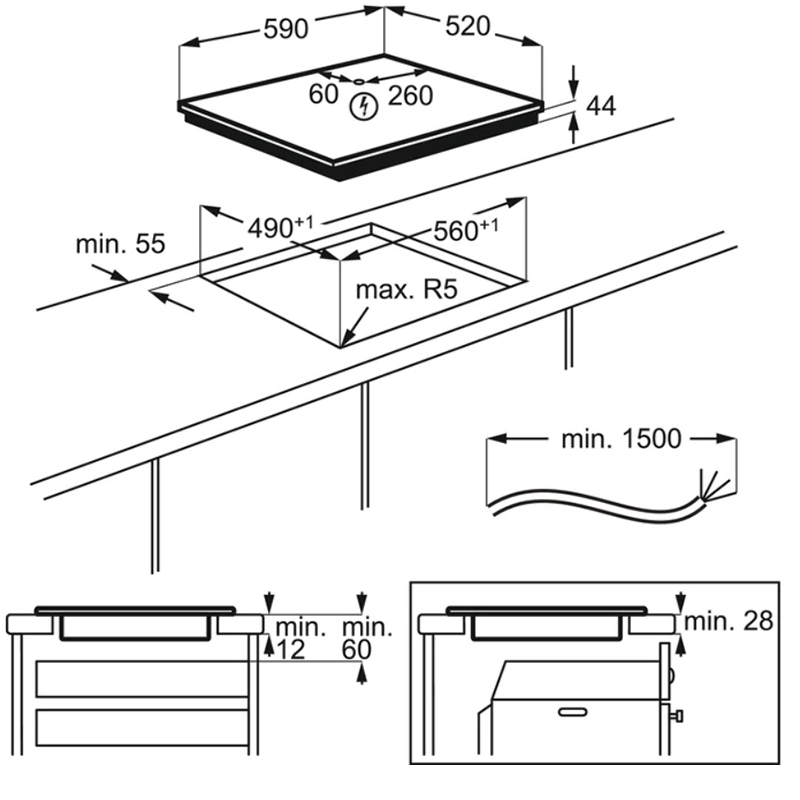 590
520
60
260
44
$490^{+1}$
$560^{+1}$
min. 55
max. R5
min. 1500
min. 12
min. 60
min. 28