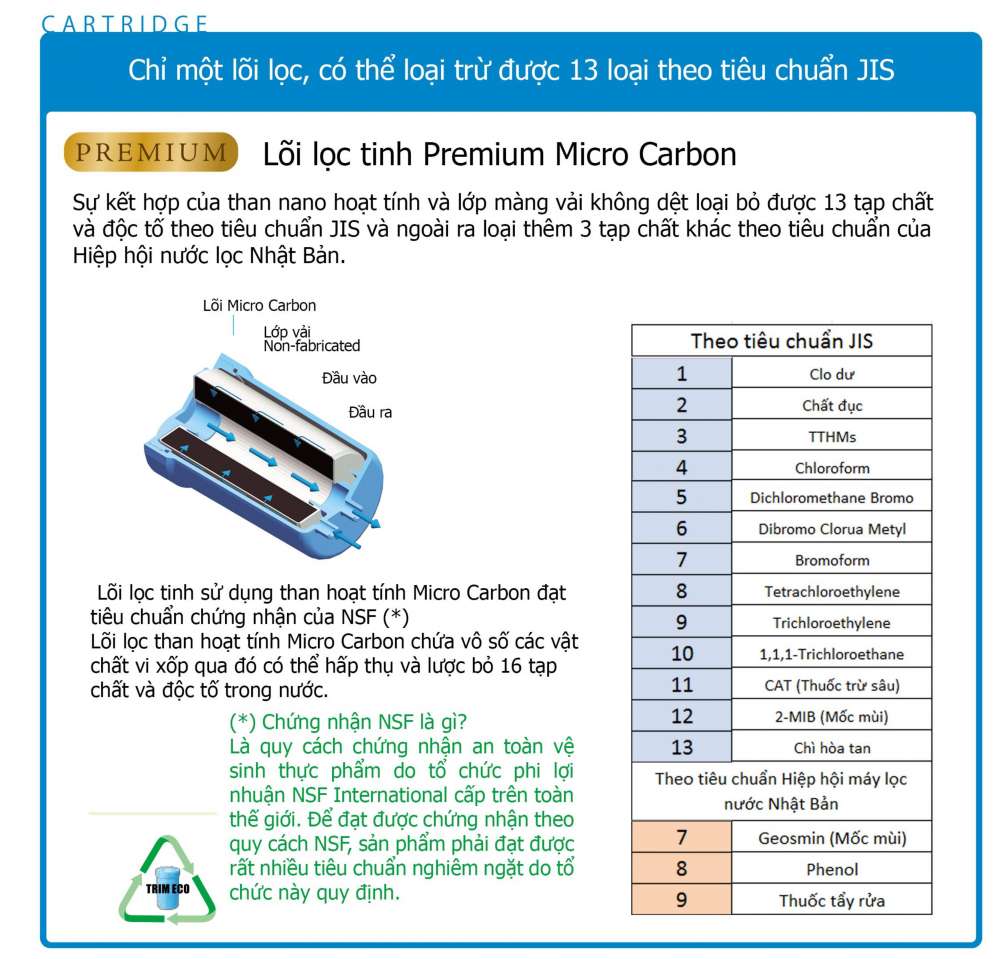 CARTRIDGE

Chỉ một lõi lọc, có thể loại trừ được 13 loại theo tiêu chuẩn JIS

PREMIUM

Lõi lọc tinh Premium Micro Carbon

Sự kết hợp của than nano hoạt tính và lớp màng vải không dệt loại bỏ được 13 tạp chất và độc tố theo tiêu chuẩn JIS và ngoài ra loại thêm 3 tạp chất khác theo tiêu chuẩn của Hiệp hội nước lọc Nhật Bản.

Lõi Micro Carbon

Lớp vải Non-fabricated

Đầu vào

Đầu ra

Lõi lọc tinh sử dụng than hoạt tính Micro Carbon đạt tiêu chuẩn chứng nhận của NSF (*)
Lõi lọc than hoạt tính Micro Carbon chứa vô số các vật chất vi xốp qua đó có thể hấp thụ và lược bỏ 16 tạp chất và độc tố trong nước.

(*) Chứng nhận NSF là gì?
Là quy cách chứng nhận an toàn vệ sinh thực phẩm do tổ chức phi lợi nhuận NSF International cấp trên toàn thế giới. Để đạt được chứng nhận theo quy cách NSF, sản phẩm phải đạt được rất nhiều tiêu chuẩn nghiêm ngặt do tổ chức này quy định.

TRIM ECO

| Theo tiêu chuẩn JIS | |
|---|---|
| 1 | Clo dư |
| 2 | Chất đục |
| 3 | TTHMs |
| 4 | Chloroform |
| 5 | Dichloromethane Bromo |
| 6 | Dibromo Clorua Metyl |
| 7 | Bromoform |
| 8 | Tetrachloroethylene |
| 9 | Trichloroethylene |
| 10 | 1,1,1-Trichloroethane |
| 11 | CAT (Thuốc trừ sâu) |
| 12 | 2-MIB (Mốc mùi) |
| 13 | Chì hòa tan |
| Theo tiêu chuẩn Hiệp hội máy lọc nước Nhật Bản | |
| 7 | Geosmin (Mốc mùi) |
| 8 | Phenol |
| 9 | Thuốc tẩy rửa |