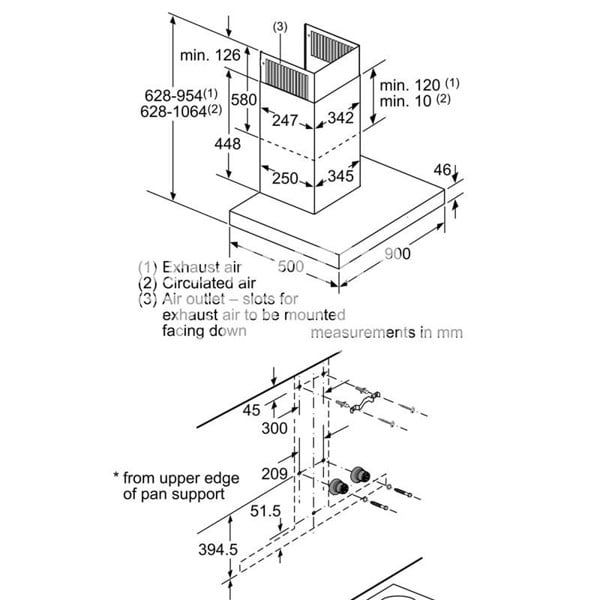 (3)
min. 126
628-954(1)
628-1064(2)
580
448
247
342
250
345
min. 120 (1)
min. 10 (2)
46
500
900
(1) Exhaust air
(2) Circulated air
(3) Air outlet – slots for exhaust air to be mounted facing down
measurements in mm

45
300
209
* from upper edge of pan support
51.5
394.5