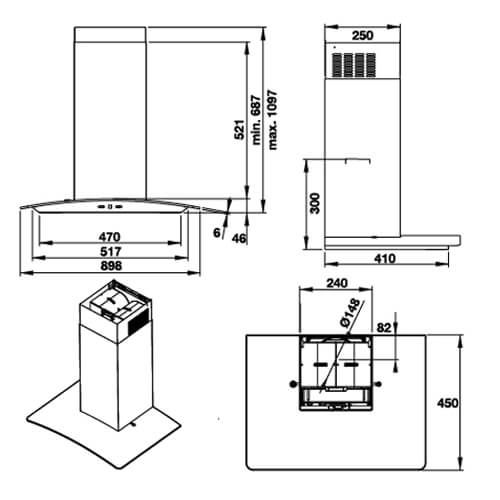 521
min. 687
max. 1097
6
46
470
517
898
250
300
410
240
Ø148
82
450