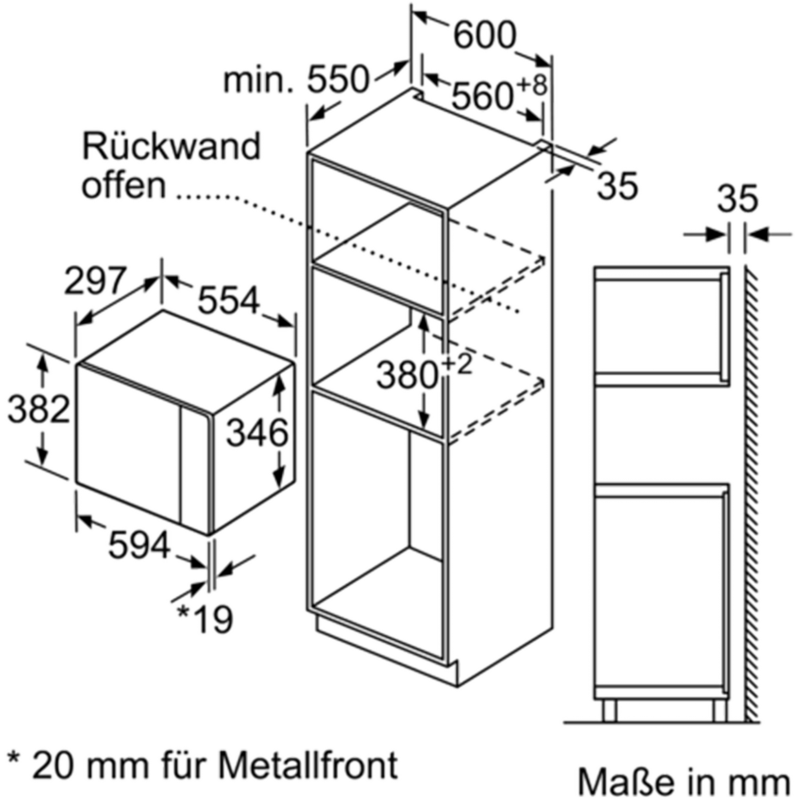 600

min. 550

$560^{+8}$

Rückwand offen

35

35

297

554

382

346

$380^{+2}$

594

*19

* 20 mm für Metallfront

Maße in mm