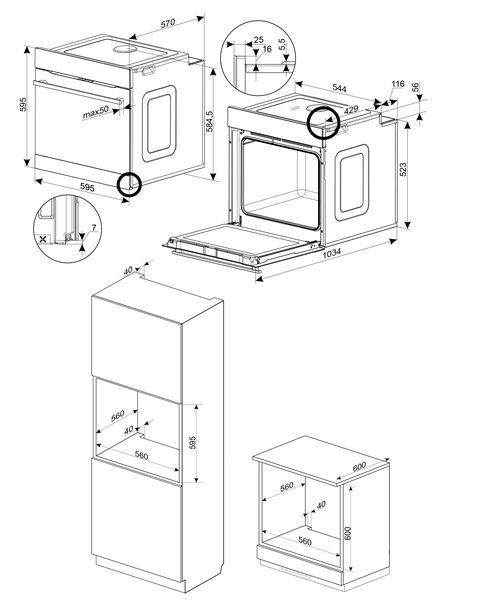 570
595
max50
584,5
595
7
25
16
5,5
544
116
56
429
523
1034
40
560
40
560
595
600
560
40
560
600