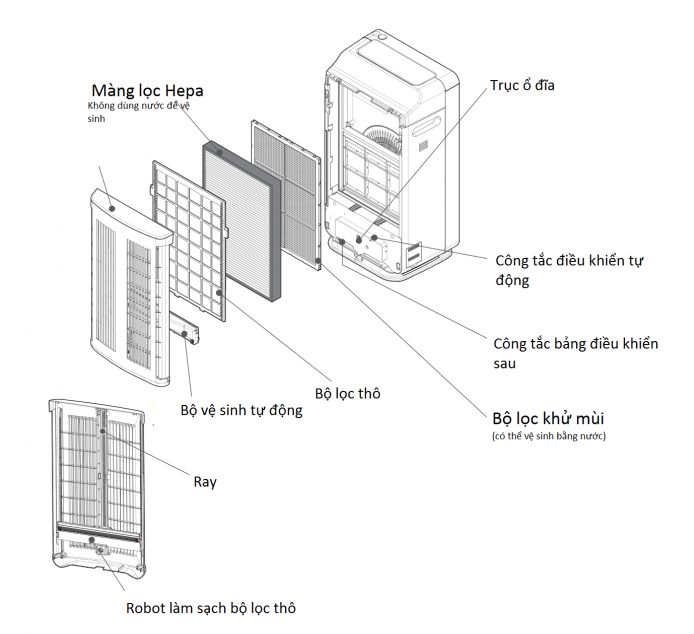 Màng lọc Hepa
Không dùng nước để vệ sinh

Trục ổ đĩa

Công tắc điều khiển tự động

Công tắc bảng điều khiển sau

Bộ lọc thô

Bộ vệ sinh tự động

Bộ lọc khử mùi
(có thể vệ sinh bằng nước)

Ray

Robot làm sạch bộ lọc thô