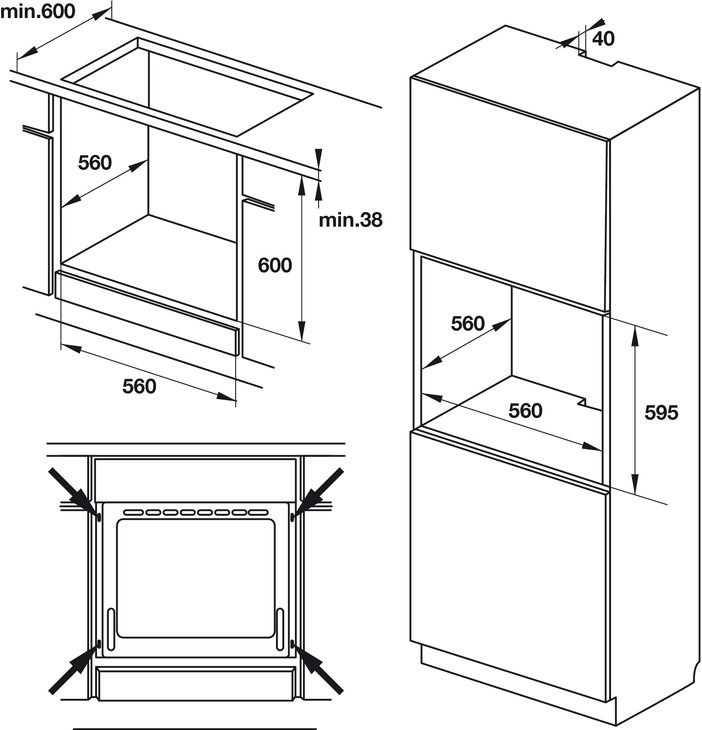 min.600

560

min.38

600

560

40

560

560

595