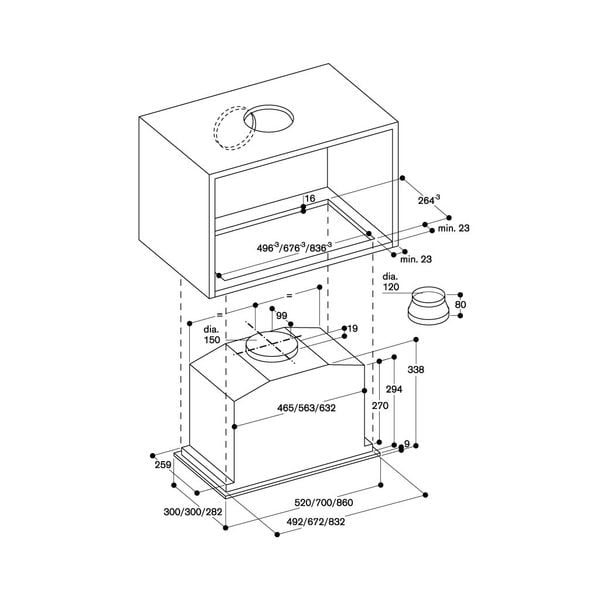 16

$264^{-3}$

min. 23

$496^{-3}/676^{-3}/836^{-3}$

min. 23

dia. 120

80

=

=

99

19

dia. 150

338

294

270

465/563/632

9

259

300/300/282

520/700/860

492/672/832