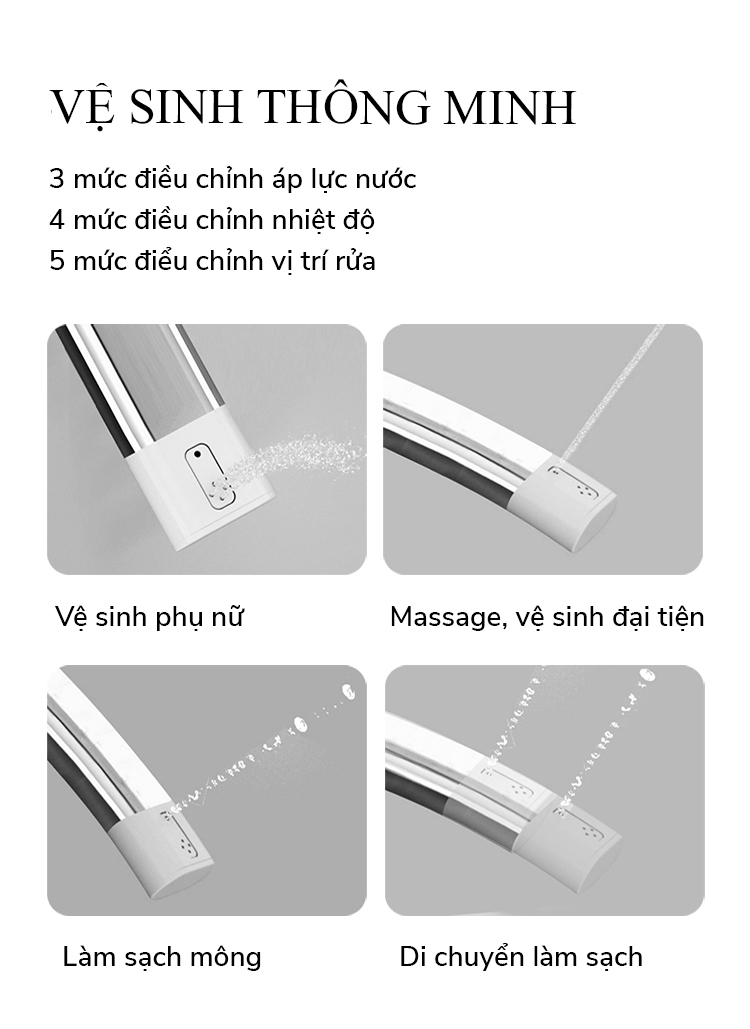 VỆ SINH THÔNG MINH

3 mức điều chỉnh áp lực nước
4 mức điều chỉnh nhiệt độ
5 mức điểu chỉnh vị trí rửa

Vệ sinh phụ nữ

Massage, vệ sinh đại tiện

Làm sạch mông

Di chuyển làm sạch