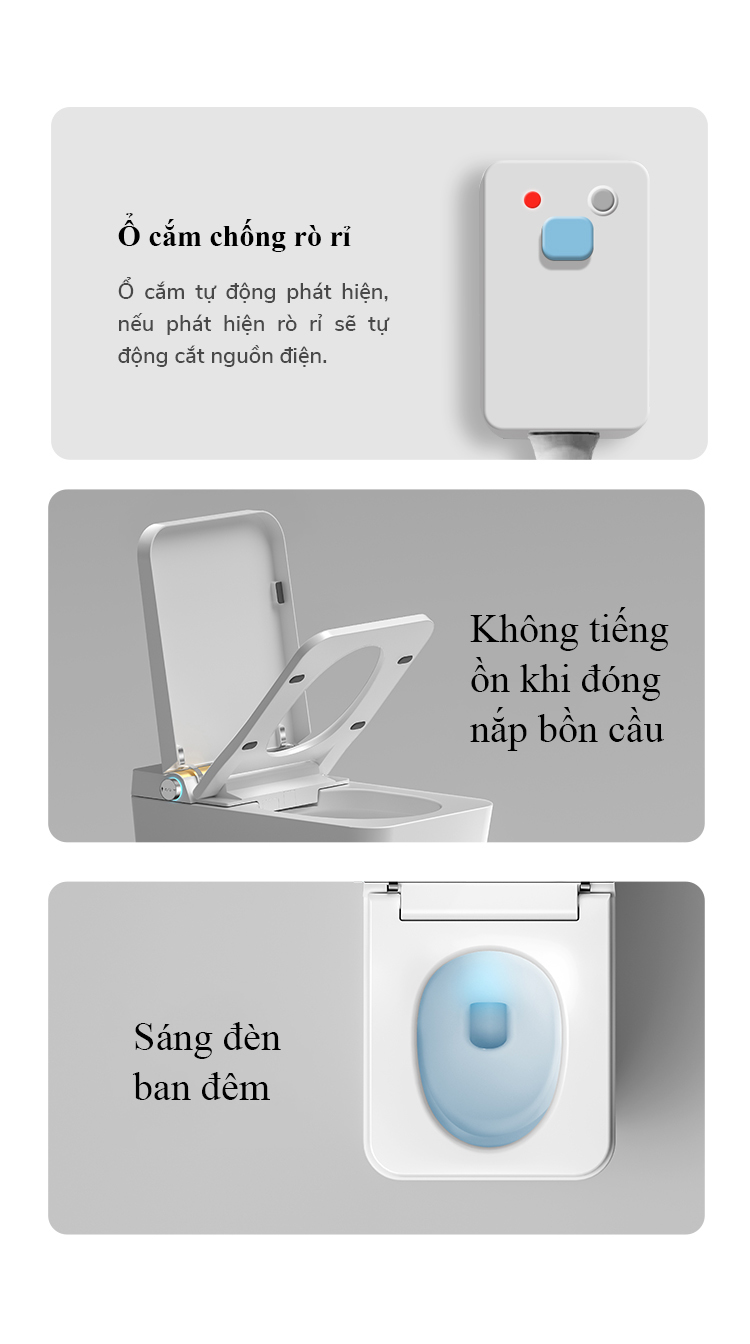 Ổ cắm chống rò rỉ

Ổ cắm tự động phát hiện, nếu phát hiện rò rỉ sẽ tự động cắt nguồn điện.

Không tiếng ồn khi đóng nắp bồn cầu

Sáng đèn ban đêm