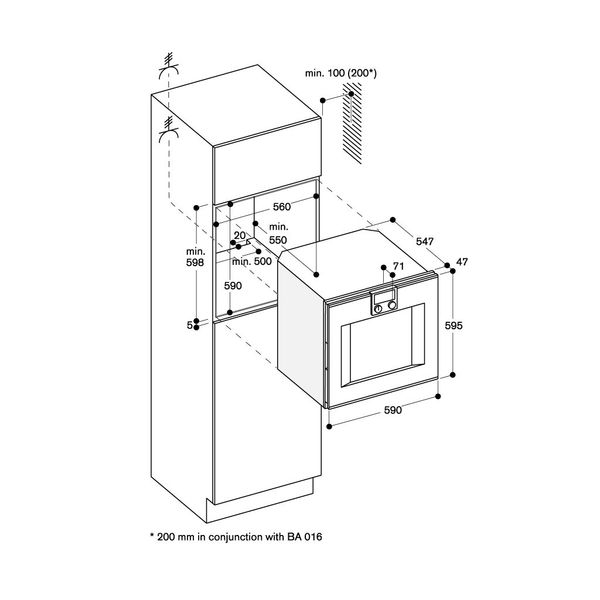 min. 100 (200*)

560

min. 550

20

min. 500

min. 598

590

5

547

47

71

595

590

* 200 mm in conjunction with BA 016