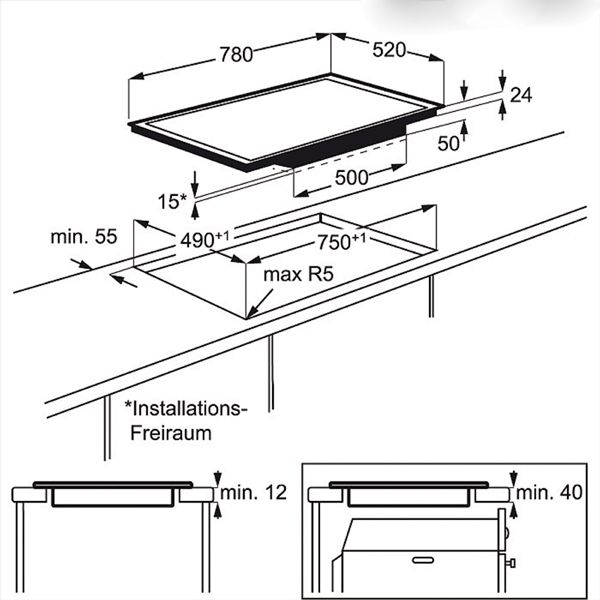 780
520
24
50
500
15*
min. 55
$490^{+1}$
$750^{+1}$
max R5

*Installations-Freiraum

min. 12
min. 40